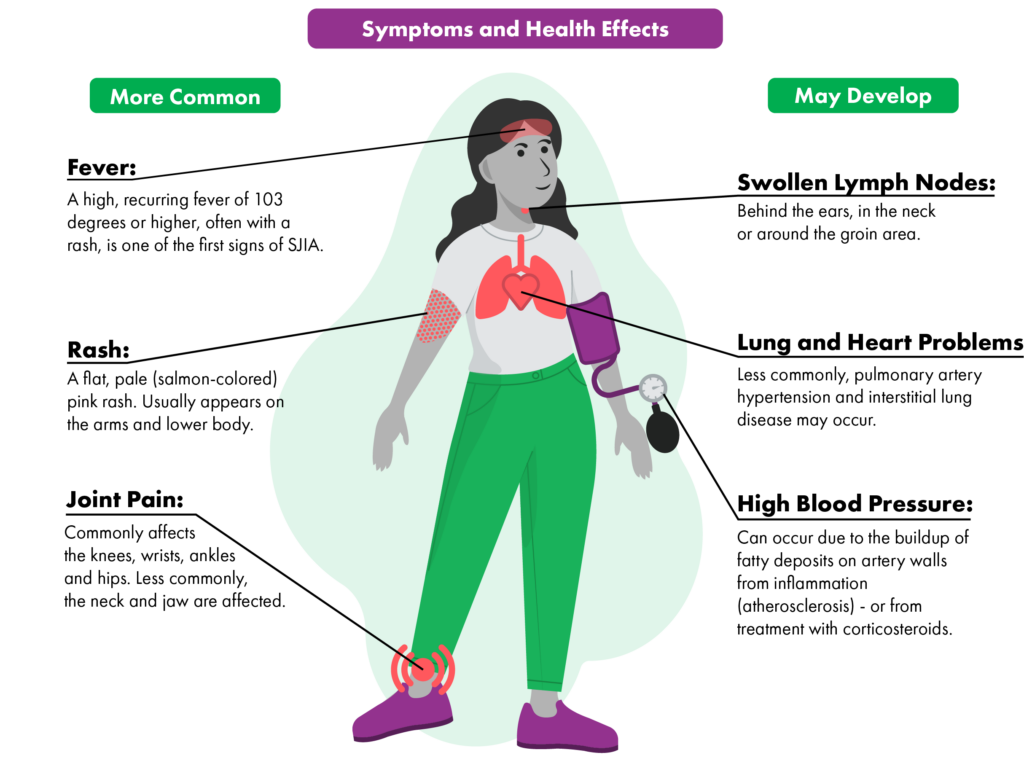 Symptoms and Health Effects

More Common

Fever:
A high, recurring fever of 103 degrees or higher, often with a rash, is one of the first signs of SJIA.

Rash:
A flat, pale (salmon-colored) pink rash. Usually appears on the arms and lower body.

Joint Pain:
Commonly affects the knees, wrists, ankles and hips. Less commonly, the neck and jaw are affected.

May Develop

Swollen Lymph Nodes:
Behind the ears, in the neck or around the groin area.

Lung and Heart Problems
Less commonly, pulmonary artery hypertension and interstitial lung disease may occur.

High Blood Pressure:
Can occur due to the buildup of fatty deposits on artery walls from inflammation (atherosclerosis) - or from treatment with corticosteroids.